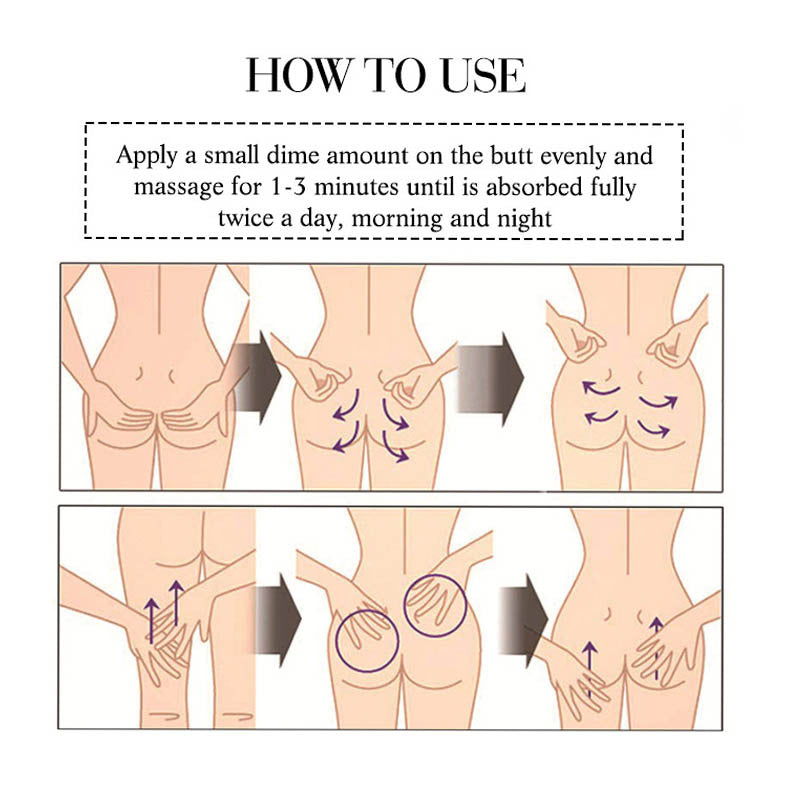 HOW TO USE

Apply a small dime amount on the butt evenly and massage for 1-3 minutes until is absorbed fully twice a day, morning and night