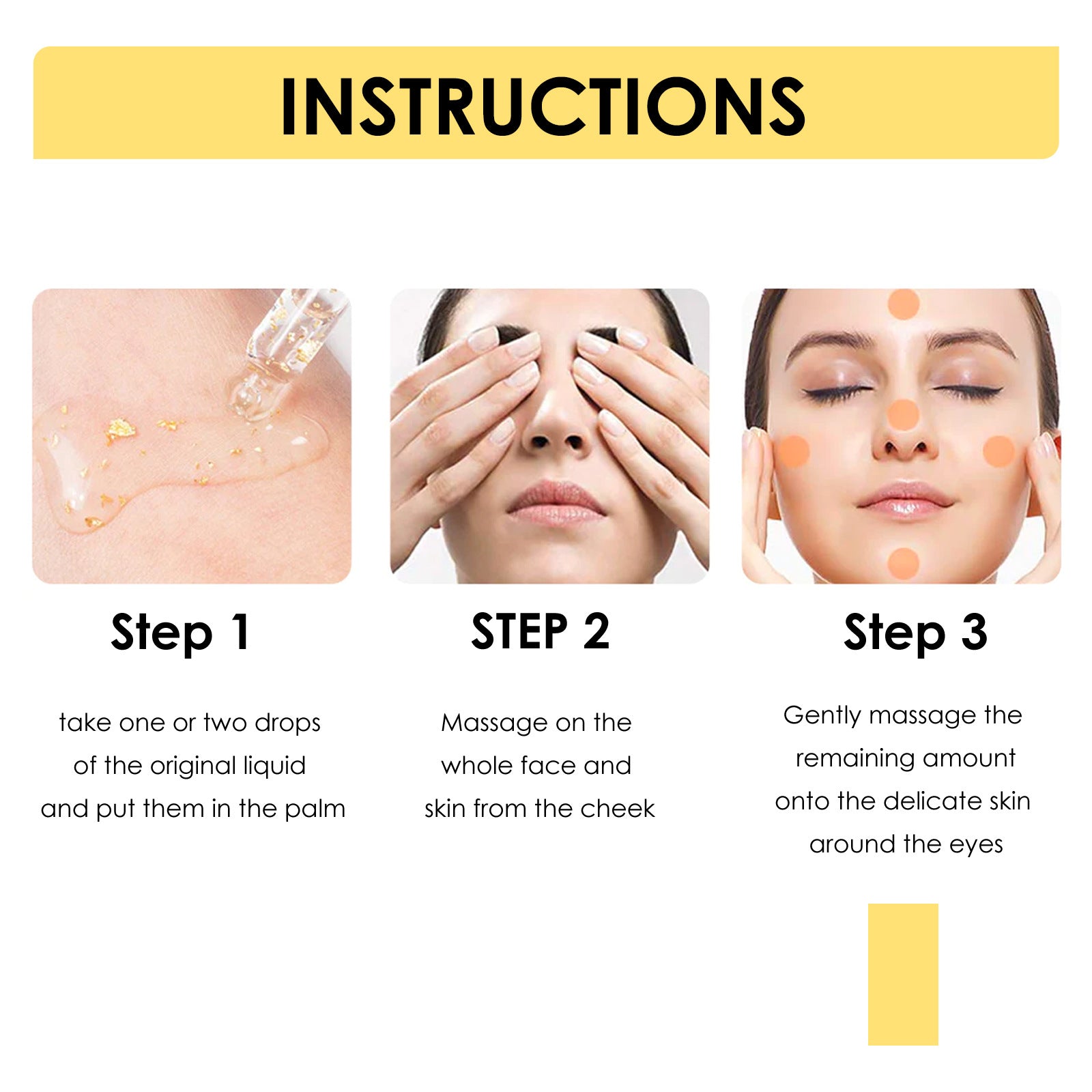 INSTRUCTIONS

Step 1

take one or two drops of the original liquid and put them in the palm

STEP 2

Massage on the whole face and skin from the cheek

Step 3

Gently massage the remaining amount onto the delicate skin around the eyes